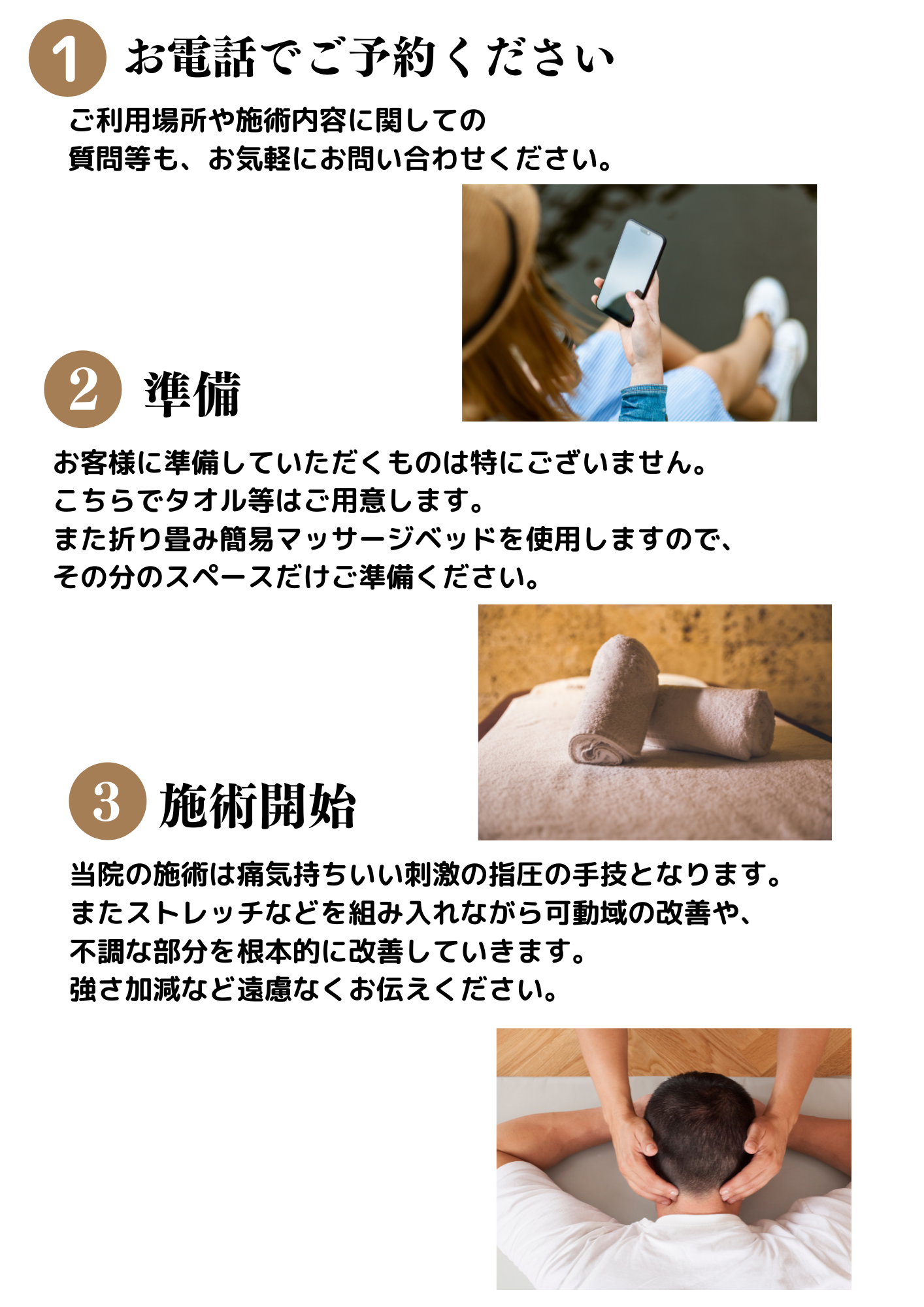 1 お電話でご予約ください

ご利用場所や施術内容に関しての
質問等も、お気軽にお問い合わせください。

2 準備

お客様に準備していただくものは特にございません。
こちらでタオル等はご用意します。
また折り畳み簡易マッサージベッドを使用しますので、
その分のスペースだけご準備ください。

3 施術開始

当院の施術は痛気持ちいい刺激の指圧の手技となります。
またストレッチなどを組み入れながら可動域の改善や、
不調な部分を根本的に改善していきます。
強さ加減など遠慮なくお伝えください。